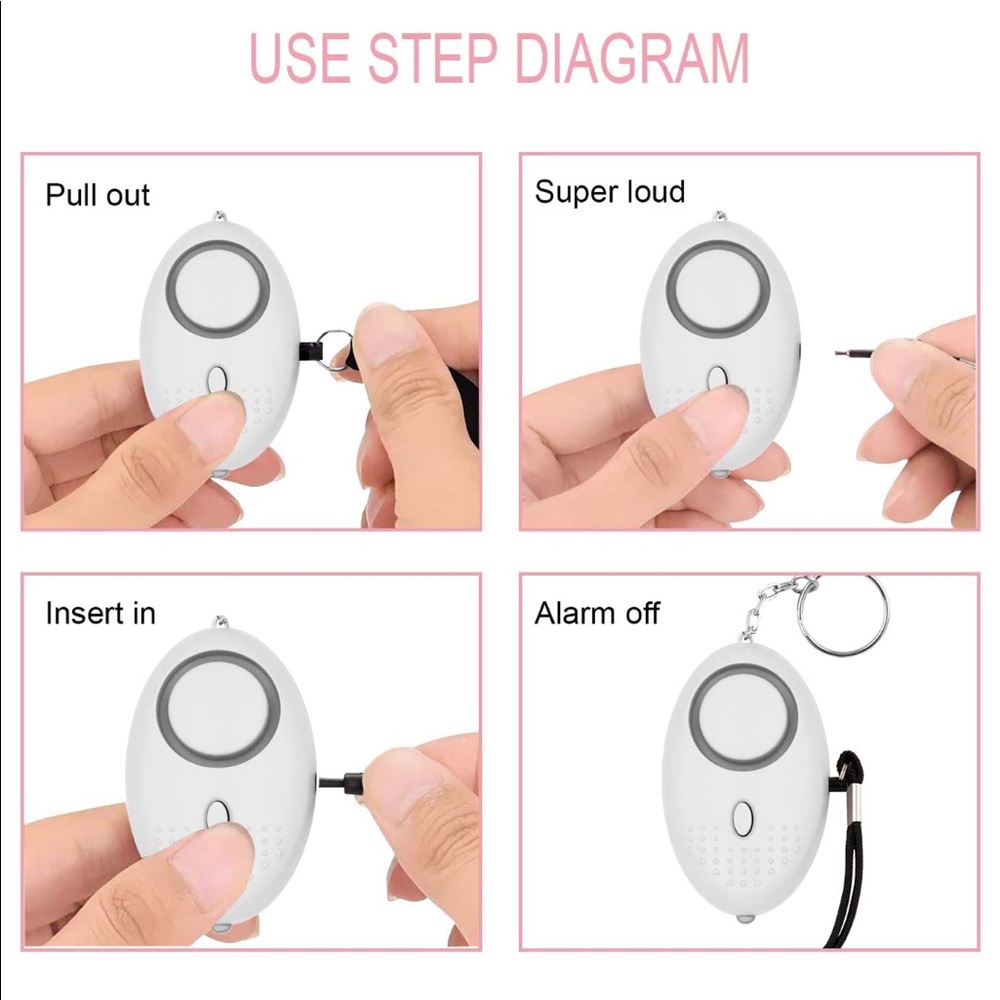 USE STEP DIAGRAM

Pull out

Super loud

Insert in

Alarm off